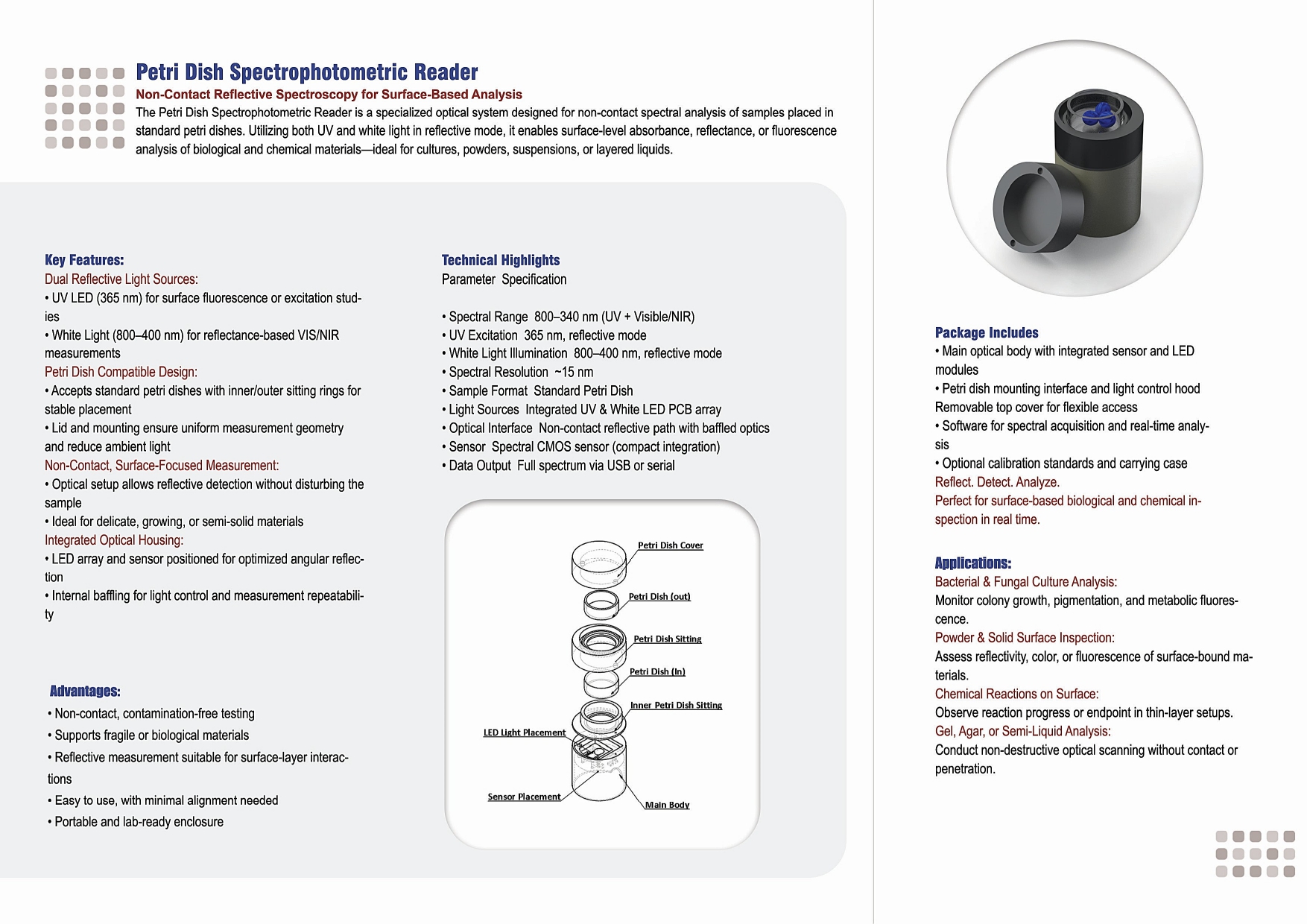 Petri Dish Spectrophotometric Reader

Non-Contact Reflective Spectroscopy for Surface-Based Analysis

The Petri Dish Spectrophotometric Reader is a specialized optical system designed for non-contact spectral analysis of samples placed in standard petri dishes. Utilizing both UV and white light in reflective mode, it enables surface-level absorbance, reflectance, or fluorescence analysis of biological and chemical materials—ideal for cultures, powders, suspensions, or layered liquids.

Key Features:
Dual Reflective Light Sources:
• UV LED (365 nm) for surface fluorescence or excitation studies
• White Light (800–400 nm) for reflectance-based VIS/NIR measurements
Petri Dish Compatible Design:
• Accepts standard petri dishes with inner/outer sitting rings for stable placement
• Lid and mounting ensure uniform measurement geometry and reduce ambient light
Non-Contact, Surface-Focused Measurement:
• Optical setup allows reflective detection without disturbing the sample
• Ideal for delicate, growing, or semi-solid materials
Integrated Optical Housing:
• LED array and sensor positioned for optimized angular reflection
• Internal baffling for light control and measurement repeatability

Advantages:
• Non-contact, contamination-free testing
• Supports fragile or biological materials
• Reflective measurement suitable for surface-layer interactions
• Easy to use, with minimal alignment needed
• Portable and lab-ready enclosure

Technical Highlights
Parameter Specification

• Spectral Range 800–340 nm (UV + Visible/NIR)
• UV Excitation 365 nm, reflective mode
• White Light Illumination 800–400 nm, reflective mode
• Spectral Resolution ~15 nm
• Sample Format Standard Petri Dish
• Light Sources Integrated UV & White LED PCB array
• Optical Interface Non-contact reflective path with baffled optics
• Sensor Spectral CMOS sensor (compact integration)
• Data Output Full spectrum via USB or serial

Petri Dish Cover
Petri Dish (out)
Petri Dish Sitting
Petri Dish (In)
Inner Petri Dish Sitting
LED Light Placement
Sensor Placement
Main Body

Package Includes
• Main optical body with integrated sensor and LED modules
• Petri dish mounting interface and light control hood
Removable top cover for flexible access
• Software for spectral acquisition and real-time analysis
• Optional calibration standards and carrying case
Reflect. Detect. Analyze.
Perfect for surface-based biological and chemical inspection in real time.

Applications:
Bacterial & Fungal Culture Analysis:
Monitor colony growth, pigmentation, and metabolic fluorescence.
Powder & Solid Surface Inspection:
Assess reflectivity, color, or fluorescence of surface-bound materials.
Chemical Reactions on Surface:
Observe reaction progress or endpoint in thin-layer setups.
Gel, Agar, or Semi-Liquid Analysis:
Conduct non-destructive optical scanning without contact or penetration.